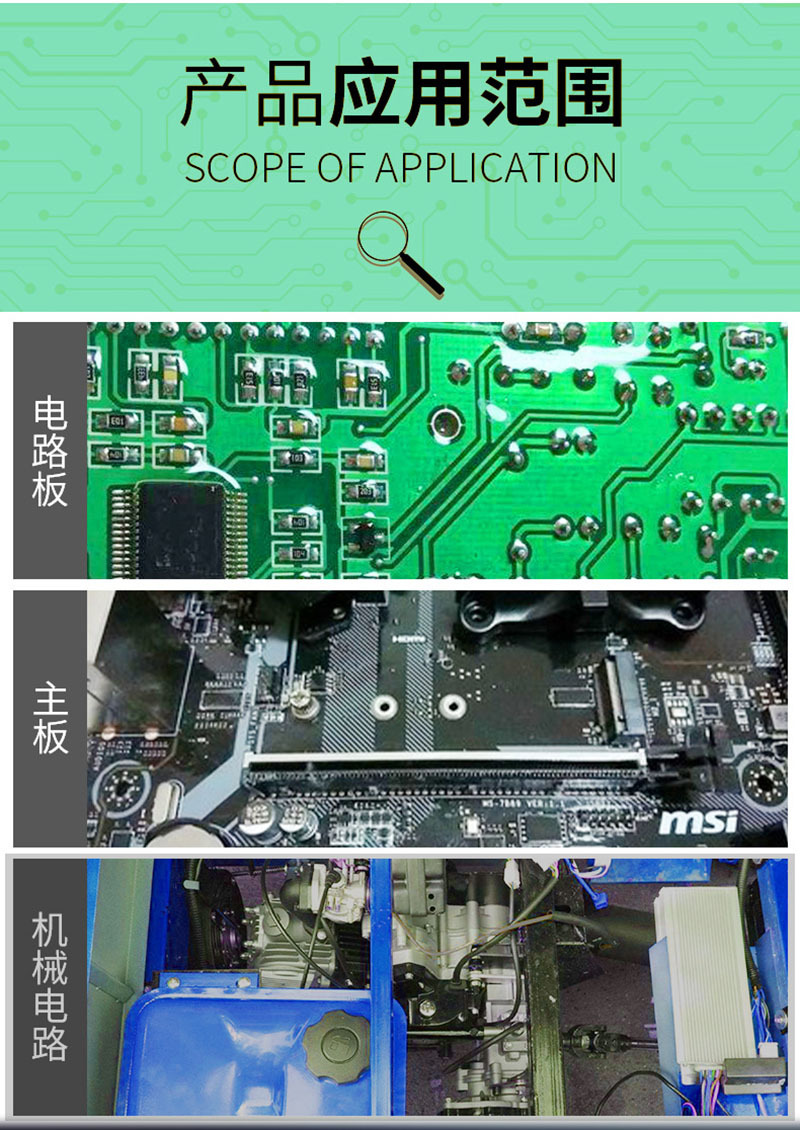 产品应用范围
SCOPE OF APPLICATION

电路板

主板

msi

机械电路